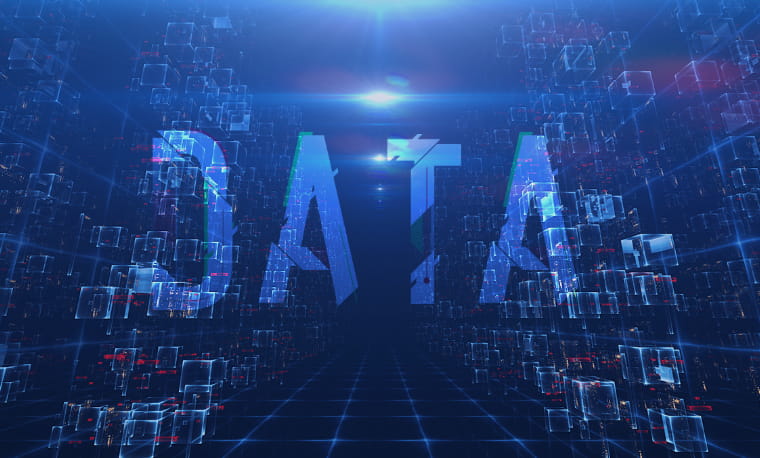 DATA